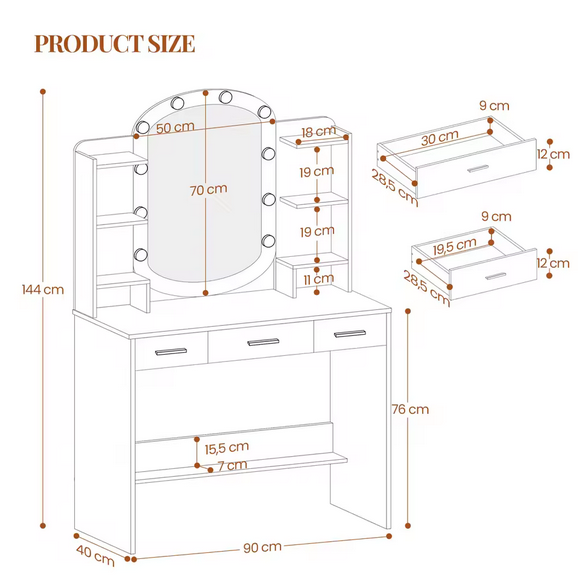 PRODUCT SIZE

144 cm
50 cm
70 cm
18 cm
19 cm
19 cm
11 cm
9 cm
30 cm
12 cm
28,5 cm
9 cm
19,5 cm
12 cm
28,5 cm
76 cm
15,5 cm
7 cm
40 cm
90 cm