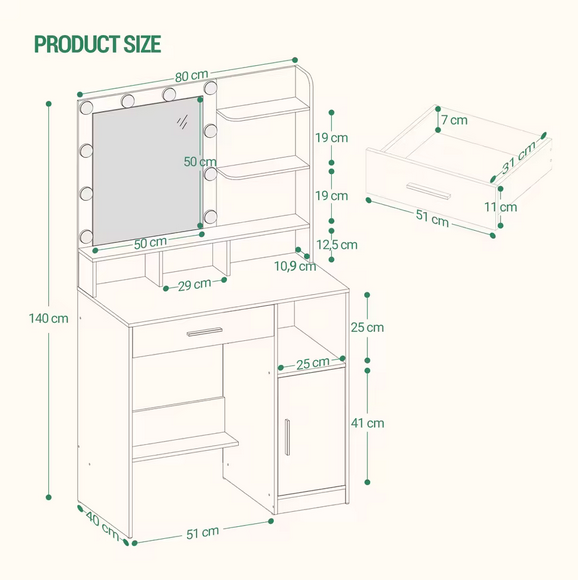 PRODUCT SIZE

80 cm
50 cm
50 cm
19 cm
19 cm
12,5 cm
10,9 cm
29 cm
140 cm
25 cm
25 cm
41 cm
40 cm
51 cm

7 cm
31 cm
11 cm
51 cm